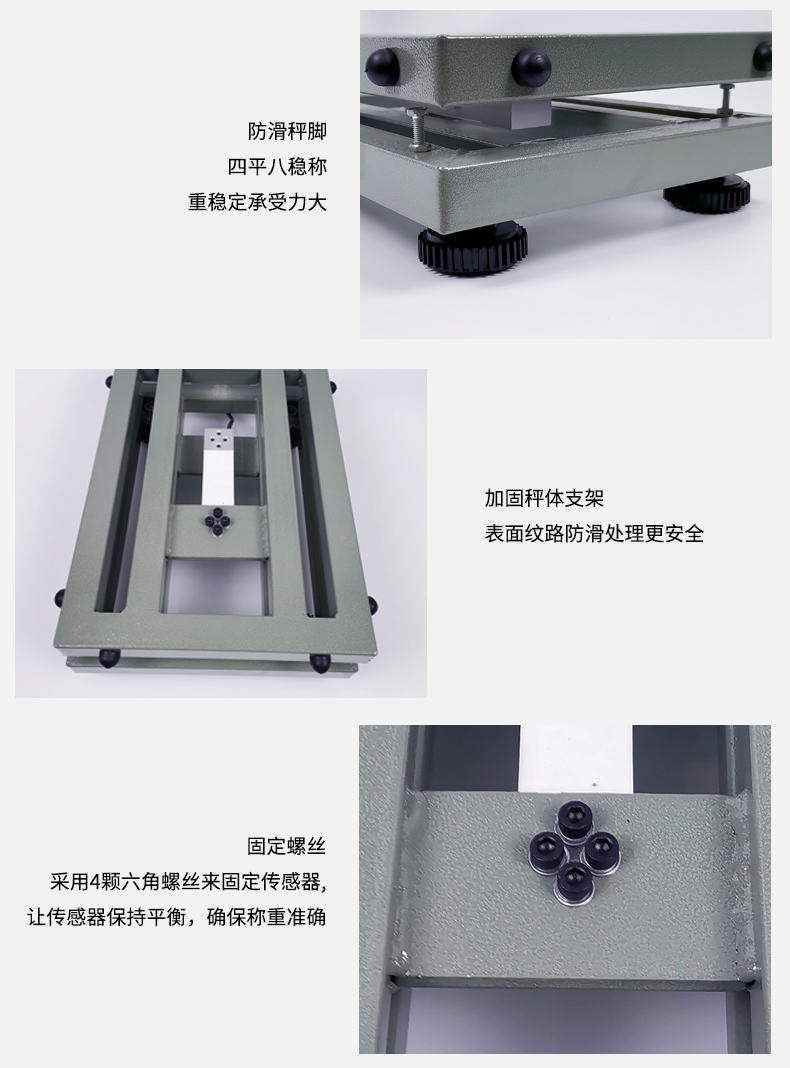 防滑秤脚
四平八稳称
重稳定承受力大

加固秤体支架
表面纹路防滑处理更安全

固定螺丝
采用4颗六角螺丝来固定传感器,
让传感器保持平衡，确保称重准确